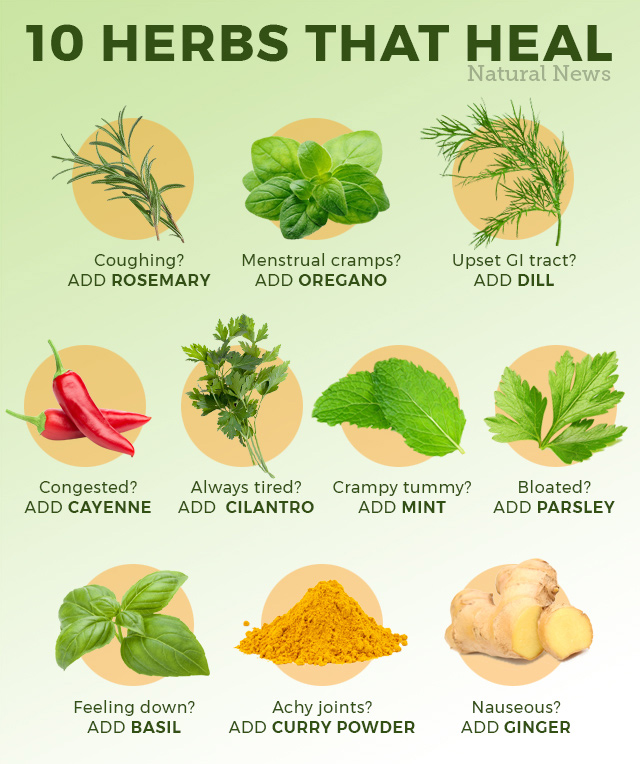 10 HERBS THAT HEAL

Natural News

Coughing?
ADD ROSEMARY

Menstrual cramps?
ADD OREGANO

Upset GI tract?
ADD DILL

Congested?
ADD CAYENNE

Always tired?
ADD CILANTRO

Crampy tummy?
ADD MINT

Bloated?
ADD PARSLEY

Feeling down?
ADD BASIL

Achy joints?
ADD CURRY POWDER

Nauseous?
ADD GINGER