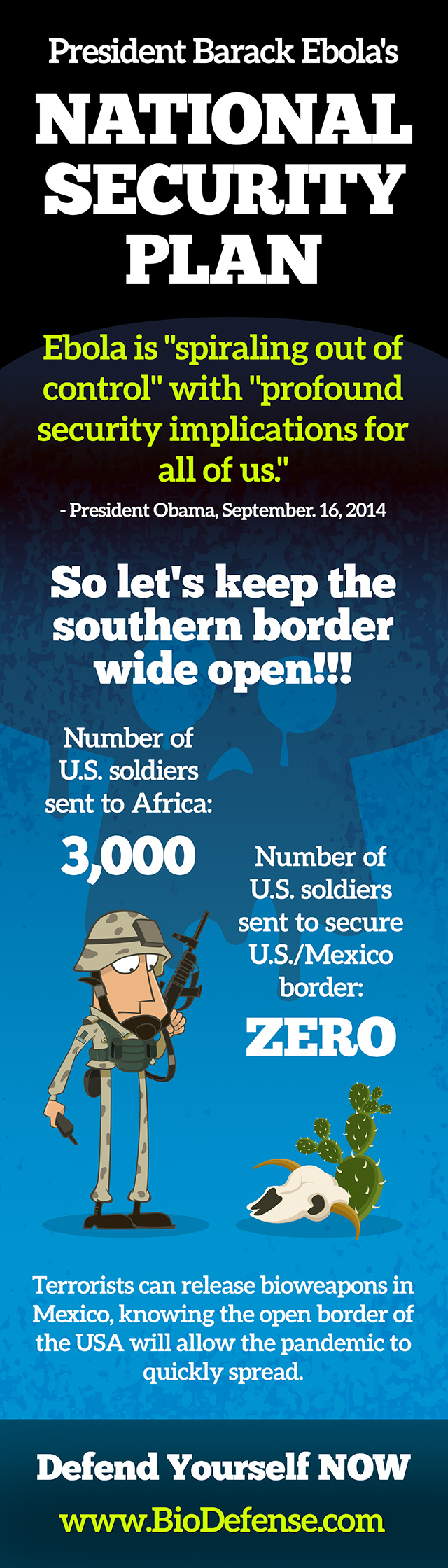 President Barack Ebola's

NATIONAL SECURITY PLAN

Ebola is "spiraling out of control" with "profound security implications for all of us."

- President Obama, September. 16, 2014

So let's keep the southern border wide open!!!

Number of U.S. soldiers sent to Africa:

3,000

Number of U.S. soldiers sent to secure U.S./Mexico border:

ZERO

Terrorists can release bioweapons in Mexico, knowing the open border of the USA will allow the pandemic to quickly spread.

Defend Yourself NOW

www.BioDefense.com