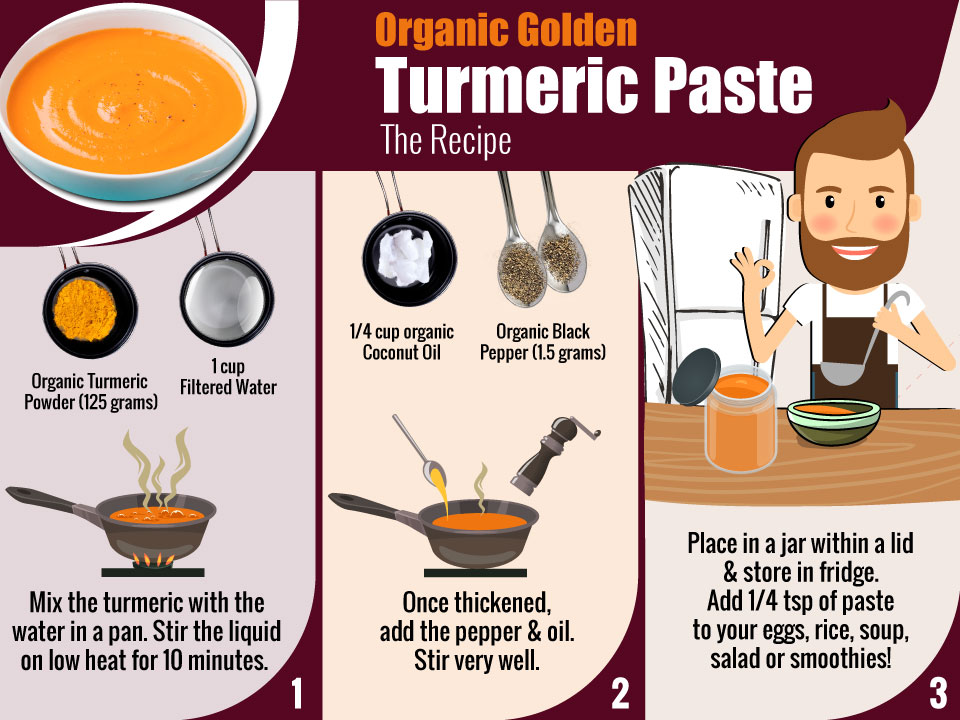 Organic Golden
Turmeric Paste
The Recipe

Organic Turmeric Powder (125 grams)

1 cup Filtered Water

Mix the turmeric with the water in a pan. Stir the liquid on low heat for 10 minutes.

1

1/4 cup organic Coconut Oil

Organic Black Pepper (1.5 grams)

Once thickened, add the pepper & oil. Stir very well.

2

Place in a jar within a lid & store in fridge. Add 1/4 tsp of paste to your eggs, rice, soup, salad or smoothies!

3