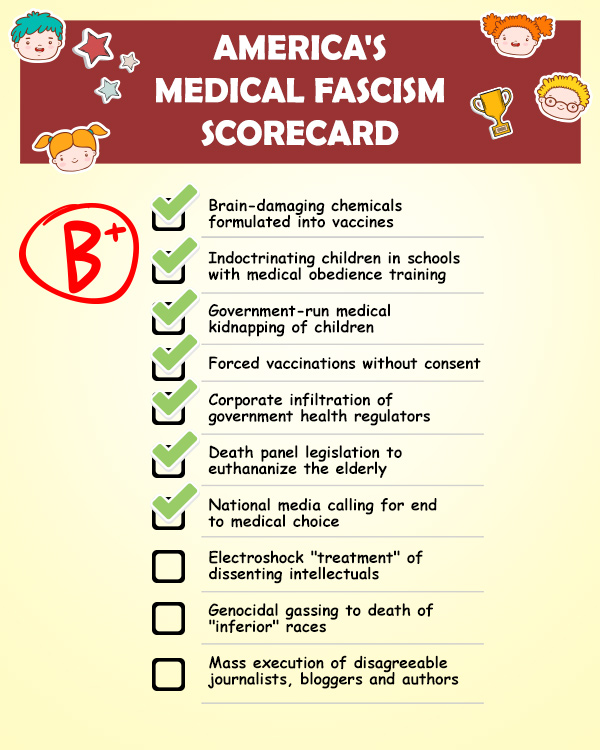 AMERICA'S MEDICAL FASCISM SCORECARD

B+

Brain-damaging chemicals formulated into vaccines

Indoctrinating children in schools with medical obedience training

Government-run medical kidnapping of children

Forced vaccinations without consent

Corporate infiltration of government health regulators

Death panel legislation to euthananize the elderly

National media calling for end to medical choice

Electroshock "treatment" of dissenting intellectuals

Genocidal gassing to death of "inferior" races

Mass execution of disagreeable journalists, bloggers and authors