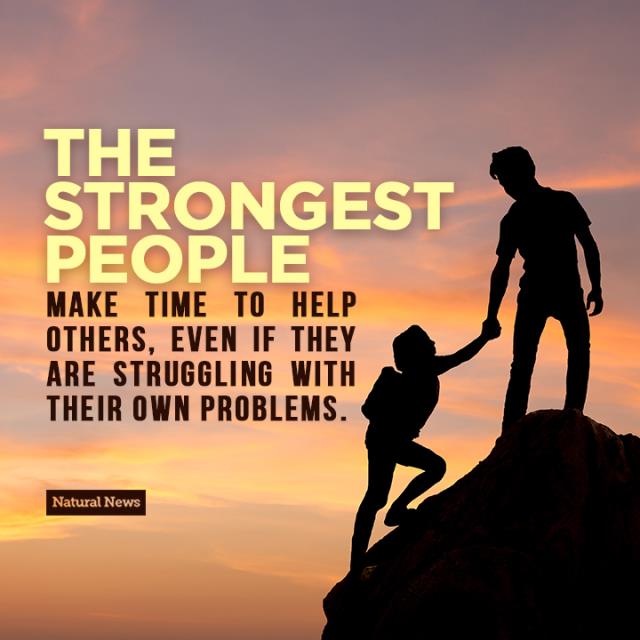 THE STRONGEST PEOPLE

MAKE TIME TO HELP OTHERS, EVEN IF THEY ARE STRUGGLING WITH THEIR OWN PROBLEMS.

Natural News