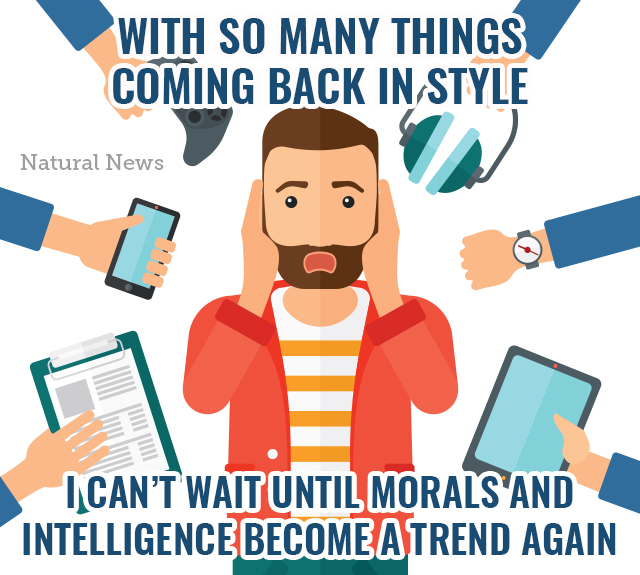 WITH SO MANY THINGS COMING BACK IN STYLE

Natural News

I CAN'T WAIT UNTIL MORALS AND INTELLIGENCE BECOME A TREND AGAIN