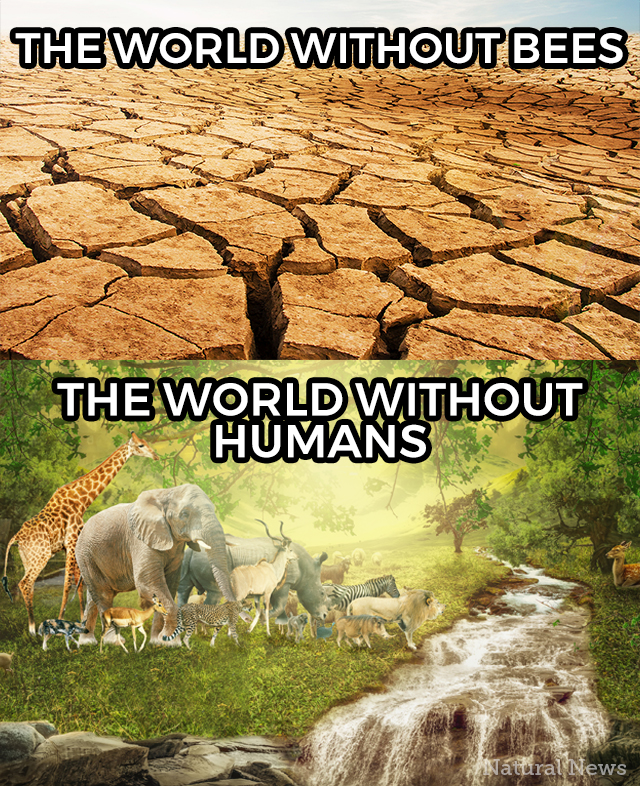 THE WORLD WITHOUT BEES

THE WORLD WITHOUT HUMANS

Natural News