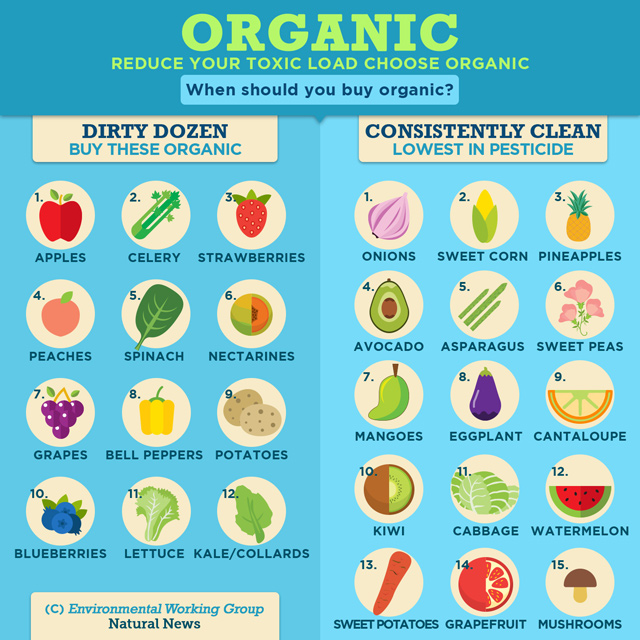 ORGANIC
REDUCE YOUR TOXIC LOAD CHOOSE ORGANIC
When should you buy organic?

DIRTY DOZEN
BUY THESE ORGANIC

1. APPLES
2. CELERY
3. STRAWBERRIES
4. PEACHES
5. SPINACH
6. NECTARINES
7. GRAPES
8. BELL PEPPERS
9. POTATOES
10. BLUEBERRIES
11. LETTUCE
12. KALE/COLLARDS

(C) Environmental Working Group
Natural News

CONSISTENTLY CLEAN
LOWEST IN PESTICIDE

1. ONIONS
2. SWEET CORN
3. PINEAPPLES
4. AVOCADO
5. ASPARAGUS
6. SWEET PEAS
7. MANGOES
8. EGGPLANT
9. CANTALOUPE
10. KIWI
11. CABBAGE
12. WATERMELON
13. SWEET POTATOES
14. GRAPEFRUIT
15. MUSHROOMS