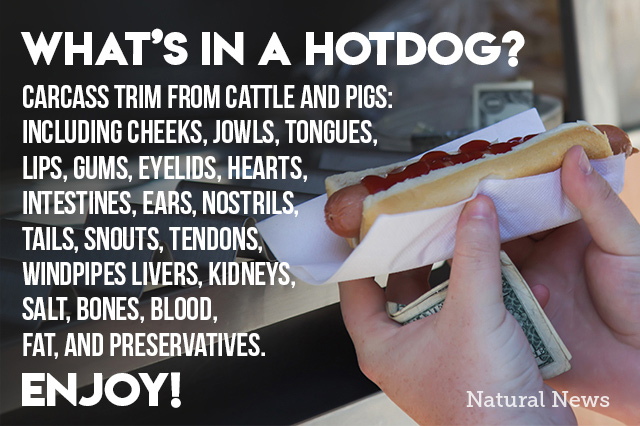 WHAT'S IN A HOTDOG?

CARCASS TRIM FROM CATTLE AND PIGS: INCLUDING CHEEKS, JOWLS, TONGUES, LIPS, GUMS, EYELIDS, HEARTS, INTESTINES, EARS, NOSTRILS, TAILS, SNOUTS, TENDONS, WINDPIPES LIVERS, KIDNEYS, SALT, BONES, BLOOD, FAT, AND PRESERVATIVES.

ENJOY!

Natural News