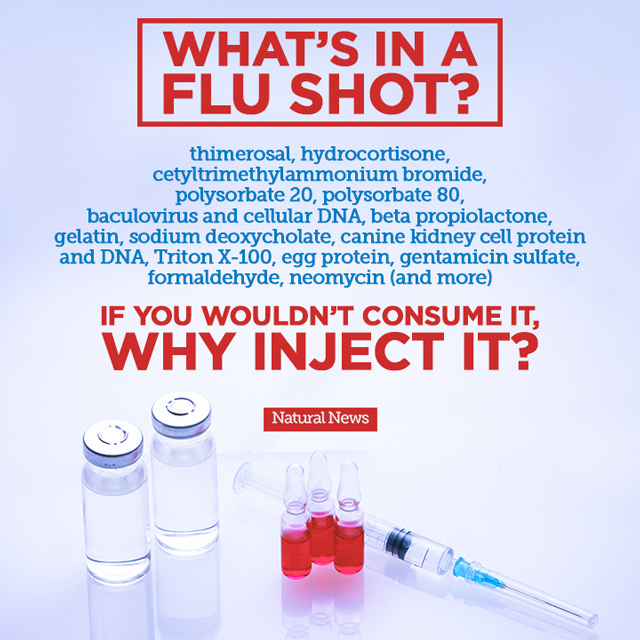 WHAT'S IN A FLU SHOT?

thimerosal, hydrocortisone, cetyltrimethylammonium bromide, polysorbate 20, polysorbate 80, baculovirus and cellular DNA, beta propiolactone, gelatin, sodium deoxycholate, canine kidney cell protein and DNA, Triton X-100, egg protein, gentamicin sulfate, formaldehyde, neomycin (and more)

IF YOU WOULDN'T CONSUME IT, WHY INJECT IT?

Natural News