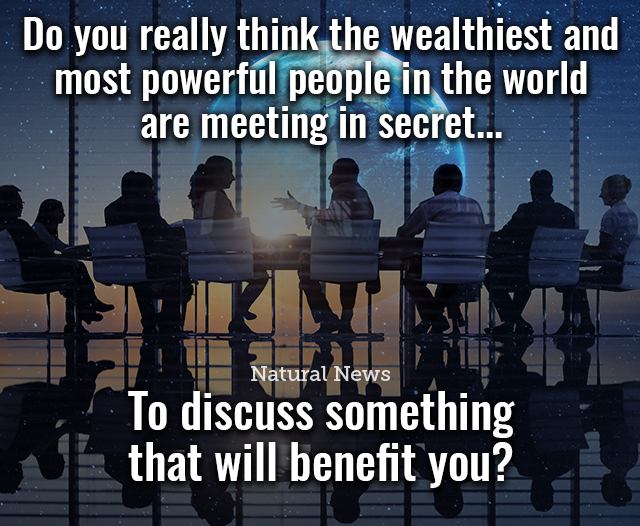 Do you really think the wealthiest and most powerful people in the world are meeting in secret...

Natural News

To discuss something that will benefit you?