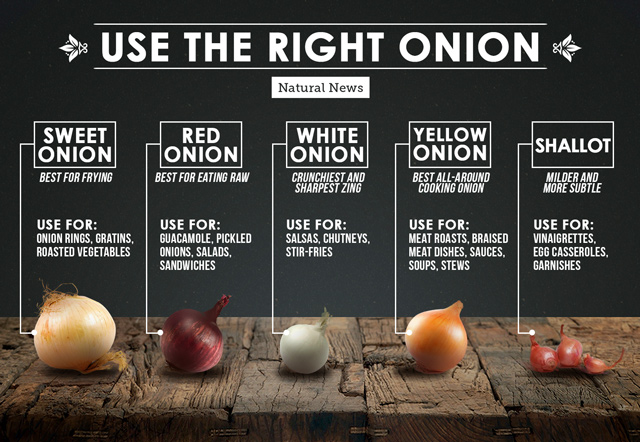 USE THE RIGHT ONION

Natural News

SWEET ONION
BEST FOR FRYING
USE FOR:
ONION RINGS, GRATINS, ROASTED VEGETABLES

RED ONION
BEST FOR EATING RAW
USE FOR:
GUACAMOLE, PICKLED ONIONS, SALADS, SANDWICHES

WHITE ONION
CRUNCHIEST AND SHARPEST ZING
USE FOR:
SALSAS, CHUTNEYS, STIR-FRIES

YELLOW ONION
BEST ALL-AROUND COOKING ONION
USE FOR:
MEAT ROASTS, BRAISED MEAT DISHES, SAUCES, SOUPS, STEWS

SHALLOT
MILDER AND MORE SUBTLE
USE FOR:
VINAIGRETTES, EGG CASSEROLES, GARNISHES