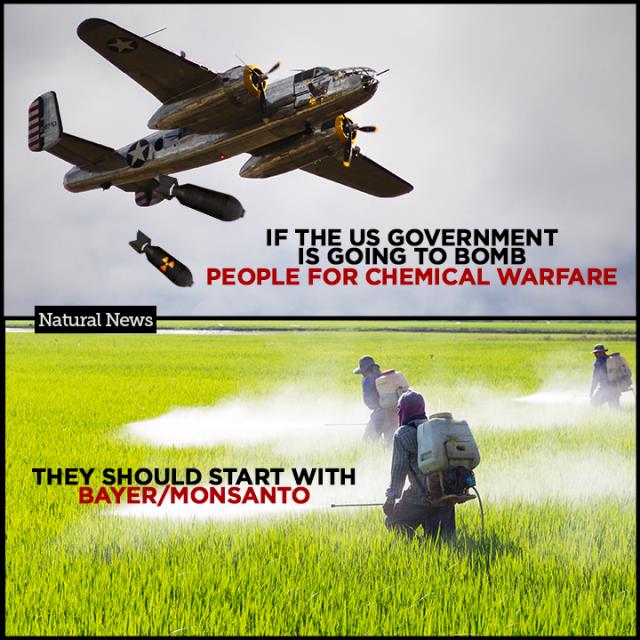 IF THE US GOVERNMENT IS GOING TO BOMB PEOPLE FOR CHEMICAL WARFARE

Natural News

THEY SHOULD START WITH BAYER/MONSANTO