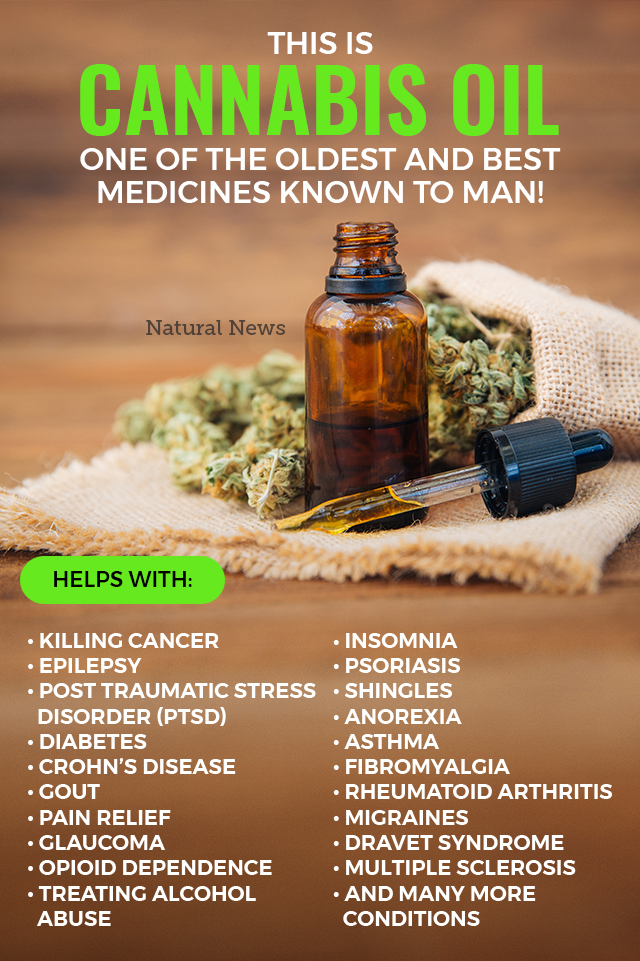 THIS IS
CANNABIS OIL
ONE OF THE OLDEST AND BEST MEDICINES KNOWN TO MAN!

Natural News

HELPS WITH:

• KILLING CANCER
• EPILEPSY
• POST TRAUMATIC STRESS DISORDER (PTSD)
• DIABETES
• CROHN'S DISEASE
• GOUT
• PAIN RELIEF
• GLAUCOMA
• OPIOID DEPENDENCE
• TREATING ALCOHOL ABUSE

• INSOMNIA
• PSORIASIS
• SHINGLES
• ANOREXIA
• ASTHMA
• FIBROMYALGIA
• RHEUMATOID ARTHRITIS
• MIGRAINES
• DRAVET SYNDROME
• MULTIPLE SCLEROSIS
• AND MANY MORE CONDITIONS