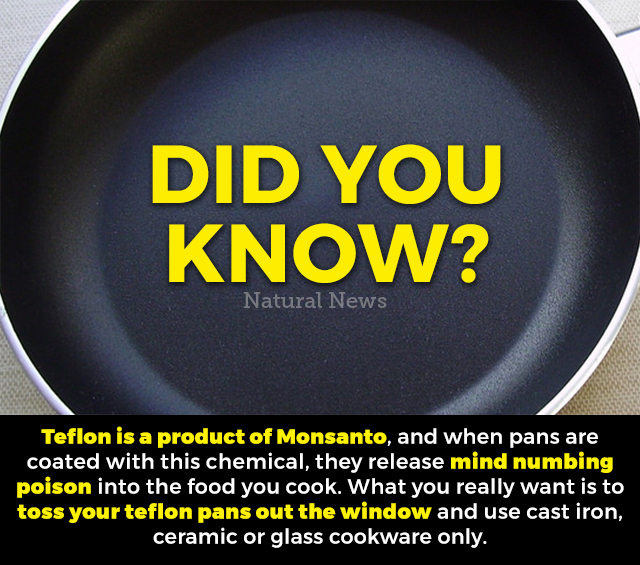 DID YOU KNOW?

Natural News

Teflon is a product of Monsanto, and when pans are coated with this chemical, they release mind numbing poison into the food you cook. What you really want is to toss your teflon pans out the window and use cast iron, ceramic or glass cookware only.