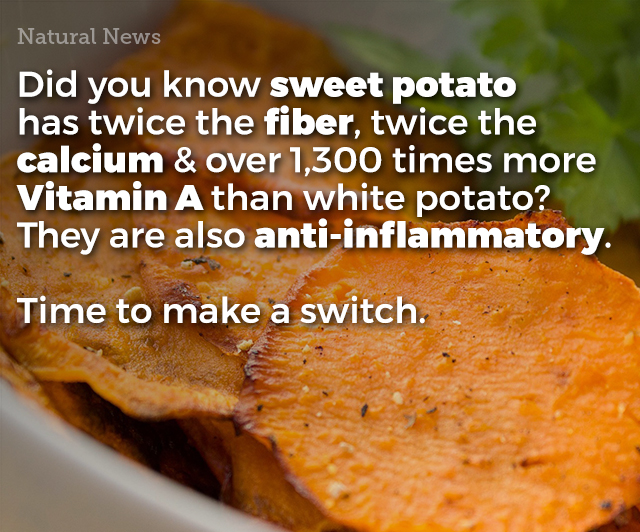 Natural News

Did you know sweet potato has twice the fiber, twice the calcium & over 1,300 times more Vitamin A than white potato? They are also anti-inflammatory.

Time to make a switch.