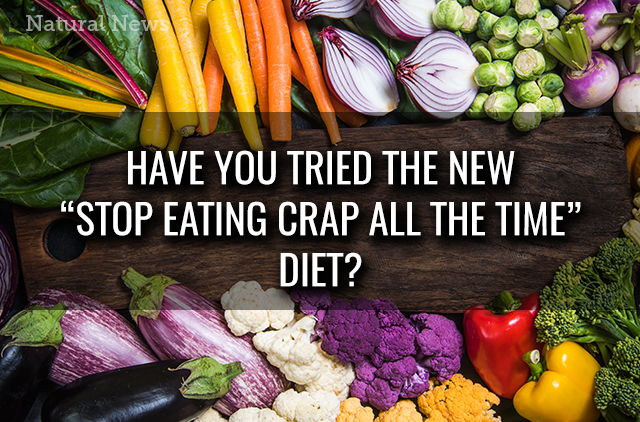 Natural News

HAVE YOU TRIED THE NEW "STOP EATING CRAP ALL THE TIME" DIET?