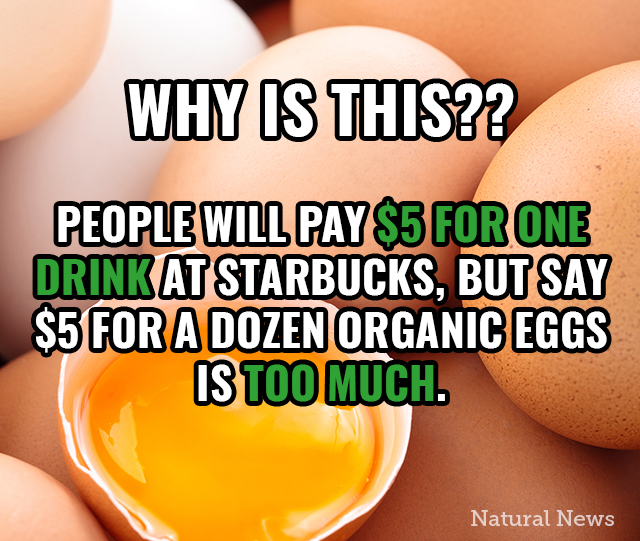 WHY IS THIS??

PEOPLE WILL PAY $5 FOR ONE DRINK AT STARBUCKS, BUT SAY $5 FOR A DOZEN ORGANIC EGGS IS TOO MUCH.

Natural News