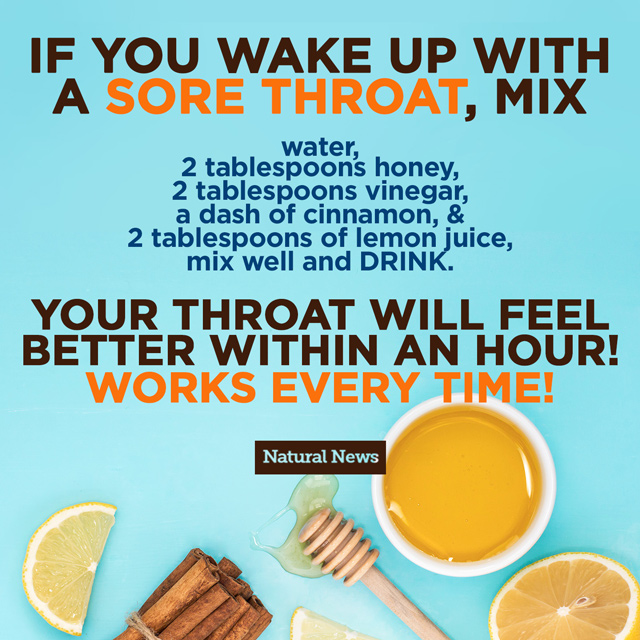 IF YOU WAKE UP WITH A SORE THROAT, MIX

water,
2 tablespoons honey,
2 tablespoons vinegar,
a dash of cinnamon, &
2 tablespoons of lemon juice,
mix well and DRINK.

YOUR THROAT WILL FEEL BETTER WITHIN AN HOUR!
WORKS EVERY TIME!

Natural News