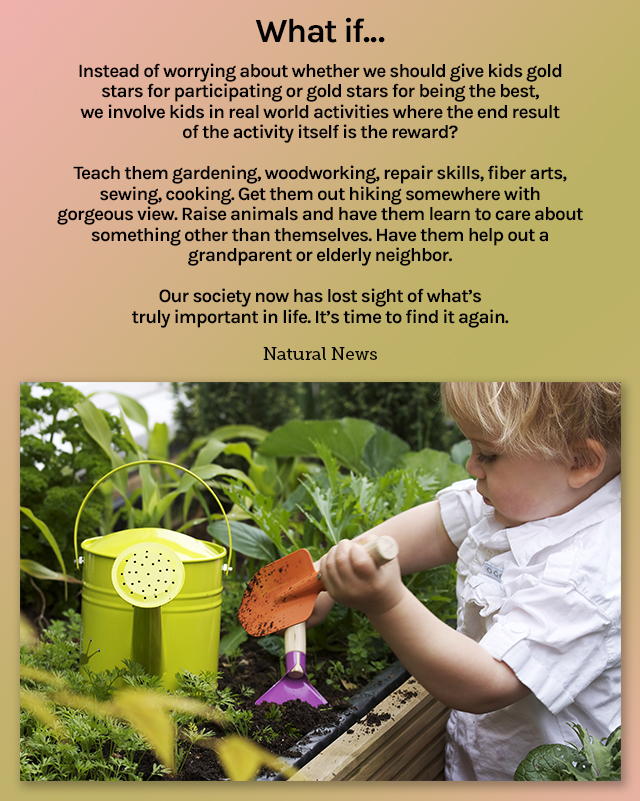 What if...

Instead of worrying about whether we should give kids gold stars for participating or gold stars for being the best, we involve kids in real world activities where the end result of the activity itself is the reward?

Teach them gardening, woodworking, repair skills, fiber arts, sewing, cooking. Get them out hiking somewhere with gorgeous view. Raise animals and have them learn to care about something other than themselves. Have them help out a grandparent or elderly neighbor.

Our society now has lost sight of what's truly important in life. It's time to find it again.

Natural News