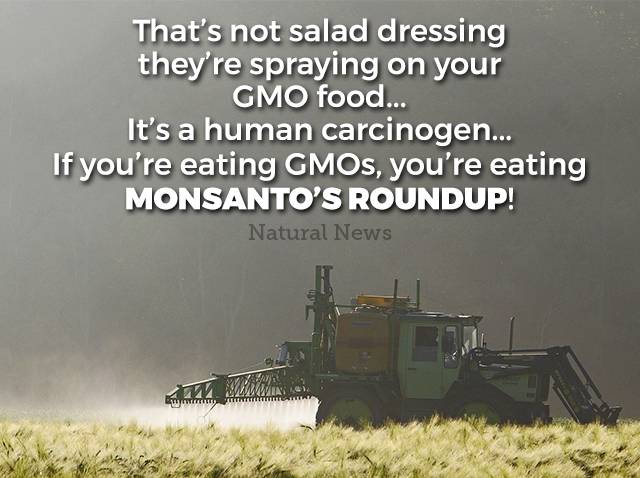 That's not salad dressing they're spraying on your GMO food...
It's a human carcinogen...
If you're eating GMOs, you're eating MONSANTO'S ROUNDUP!

Natural News