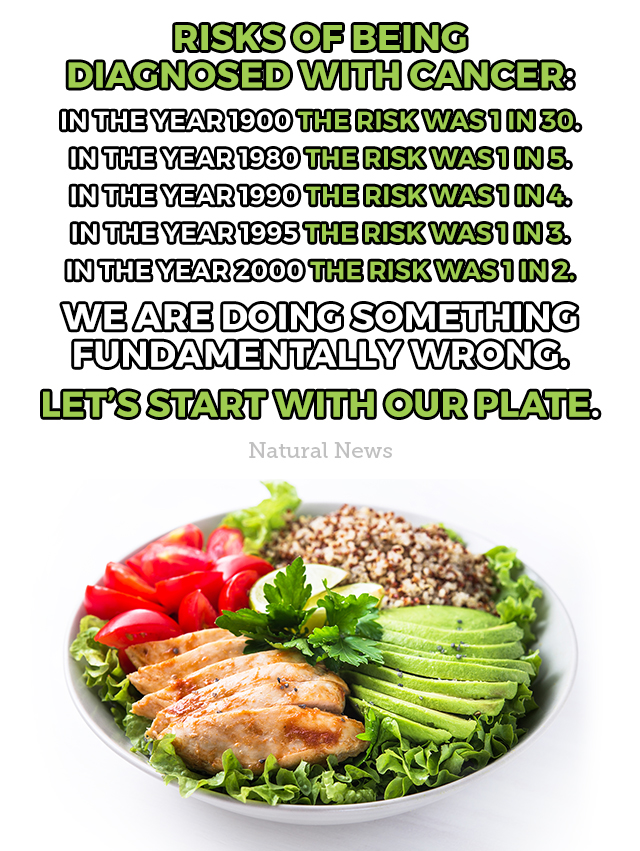 RISKS OF BEING DIAGNOSED WITH CANCER:

IN THE YEAR 1900 THE RISK WAS 1 IN 30.
IN THE YEAR 1980 THE RISK WAS 1 IN 5.
IN THE YEAR 1990 THE RISK WAS 1 IN 4.
IN THE YEAR 1995 THE RISK WAS 1 IN 3.
IN THE YEAR 2000 THE RISK WAS 1 IN 2.

WE ARE DOING SOMETHING FUNDAMENTALLY WRONG.

LET'S START WITH OUR PLATE.

Natural News