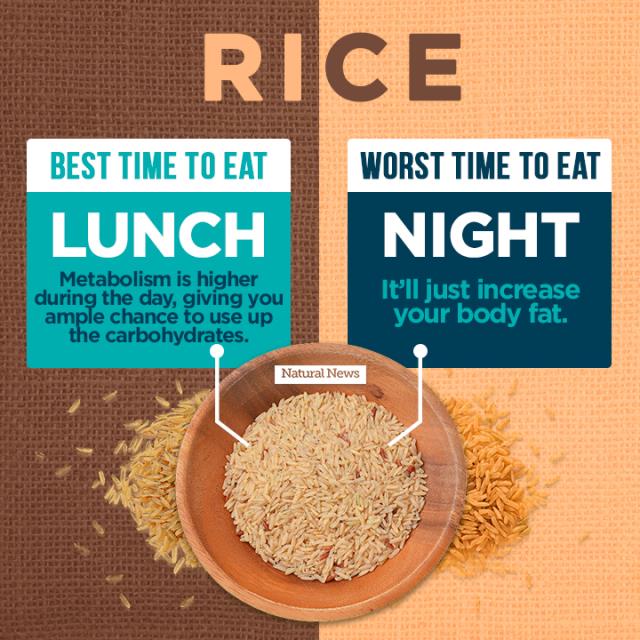 RICE

BEST TIME TO EAT

LUNCH

Metabolism is higher during the day, giving you ample chance to use up the carbohydrates.

WORST TIME TO EAT

NIGHT

It'll just increase your body fat.

Natural News