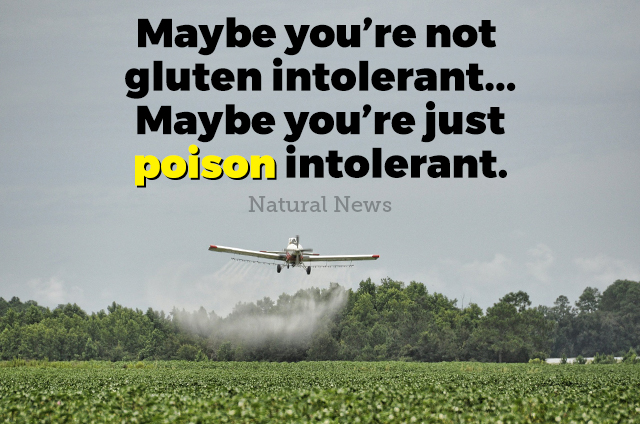 Maybe you're not gluten intolerant... Maybe you're just poison intolerant.

Natural News