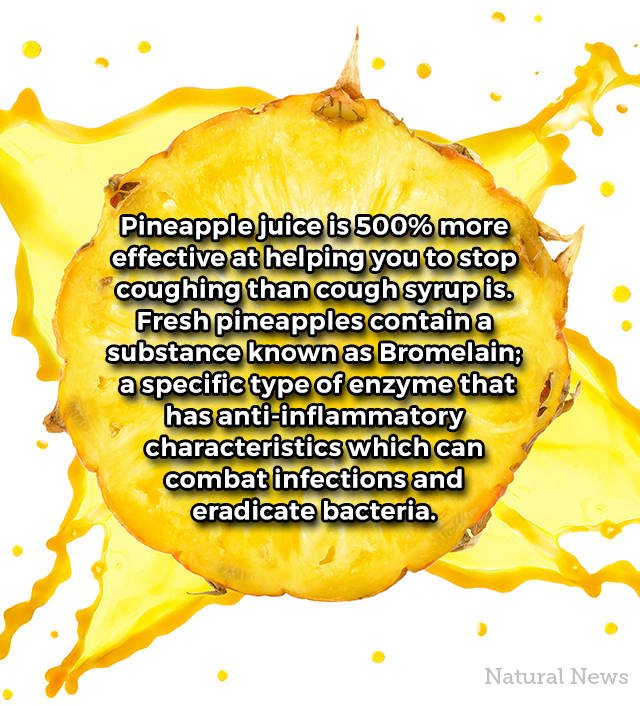 Pineapple juice is 500% more effective at helping you to stop coughing than cough syrup is. Fresh pineapples contain a substance known as Bromelain; a specific type of enzyme that has anti-inflammatory characteristics which can combat infections and eradicate bacteria.

Natural News