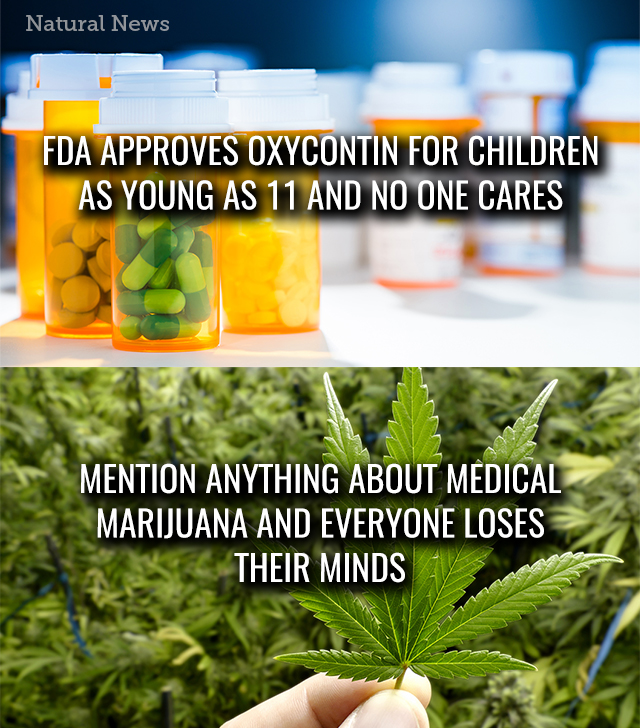 Natural News

FDA APPROVES OXYCONTIN FOR CHILDREN AS YOUNG AS 11 AND NO ONE CARES

MENTION ANYTHING ABOUT MEDICAL MARIJUANA AND EVERYONE LOSES THEIR MINDS