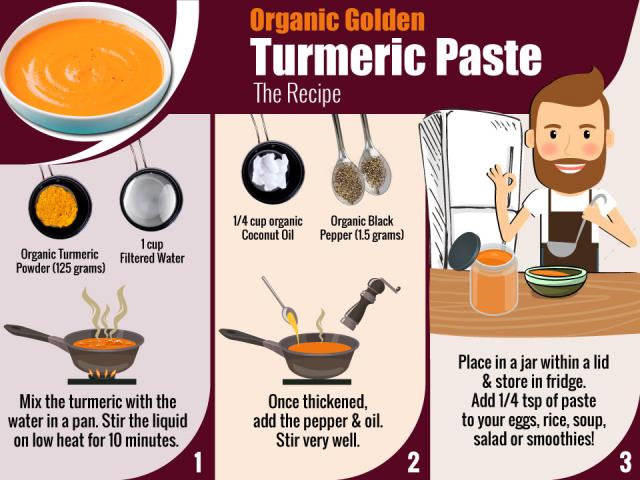 Organic Golden
Turmeric Paste
The Recipe

Organic Turmeric Powder (125 grams)

1 cup Filtered Water

Mix the turmeric with the water in a pan. Stir the liquid on low heat for 10 minutes.

1

1/4 cup organic Coconut Oil

Organic Black Pepper (1.5 grams)

Once thickened, add the pepper & oil. Stir very well.

2

Place in a jar within a lid & store in fridge. Add 1/4 tsp of paste to your eggs, rice, soup, salad or smoothies!

3