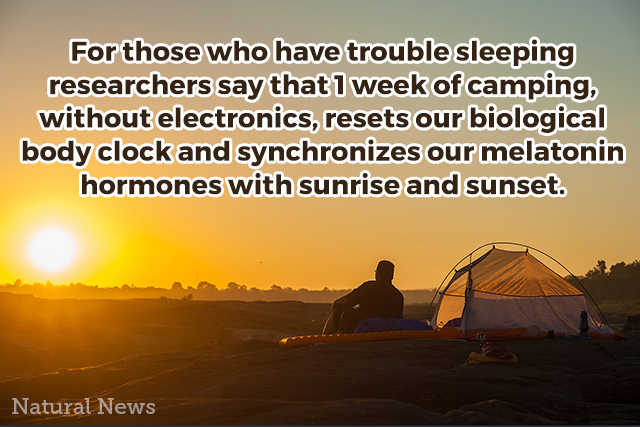 For those who have trouble sleeping researchers say that 1 week of camping, without electronics, resets our biological body clock and synchronizes our melatonin hormones with sunrise and sunset.

Natural News