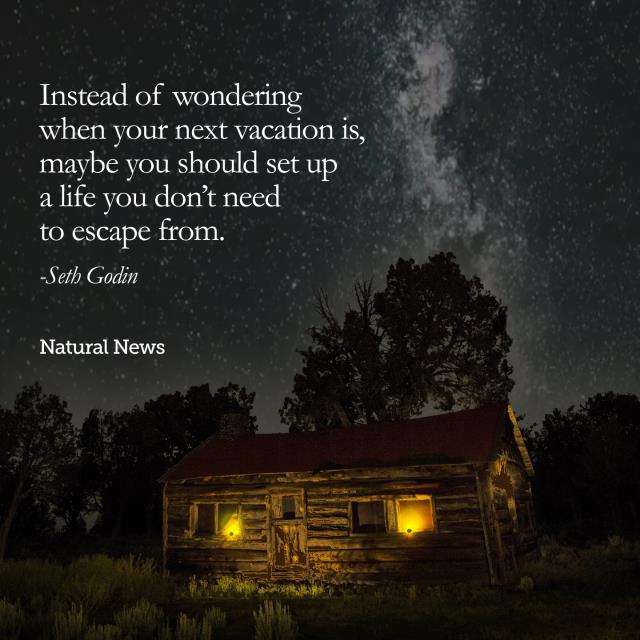 Instead of wondering when your next vacation is, maybe you should set up a life you don't need to escape from.

-Seth Godin

Natural News