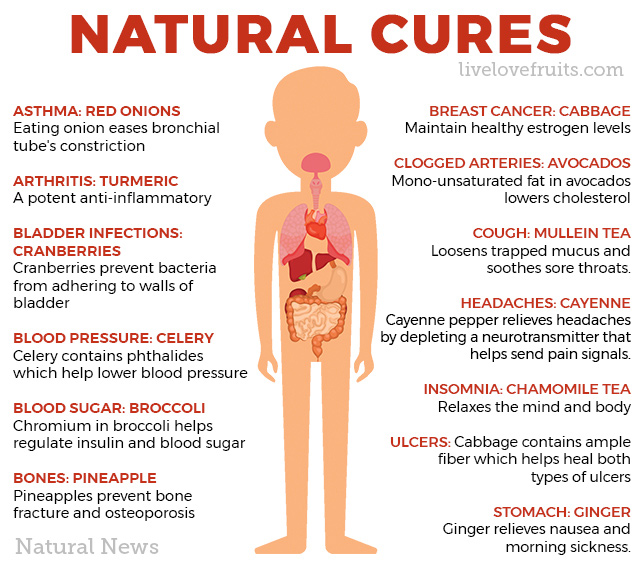 NATURAL CURES

livelovefruits.com

ASTHMA: RED ONIONS
Eating onion eases bronchial tube's constriction

ARTHRITIS: TURMERIC
A potent anti-inflammatory

BLADDER INFECTIONS: CRANBERRIES
Cranberries prevent bacteria from adhering to walls of bladder

BLOOD PRESSURE: CELERY
Celery contains phthalides which help lower blood pressure

BLOOD SUGAR: BROCCOLI
Chromium in broccoli helps regulate insulin and blood sugar

BONES: PINEAPPLE
Pineapples prevent bone fracture and osteoporosis

Natural News

BREAST CANCER: CABBAGE
Maintain healthy estrogen levels

CLOGGED ARTERIES: AVOCADOS
Mono-unsaturated fat in avocados lowers cholesterol

COUGH: MULLEIN TEA
Loosens trapped mucus and soothes sore throats.

HEADACHES: CAYENNE
Cayenne pepper relieves headaches by depleting a neurotransmitter that helps send pain signals.

INSOMNIA: CHAMOMILE TEA
Relaxes the mind and body

ULCERS: Cabbage contains ample fiber which helps heal both types of ulcers

STOMACH: GINGER
Ginger relieves nausea and morning sickness.