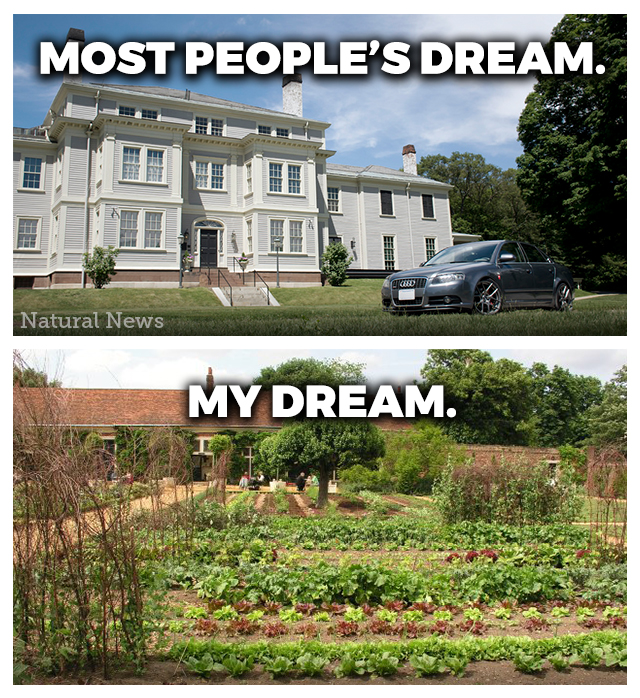 MOST PEOPLE'S DREAM.

Natural News

MY DREAM.