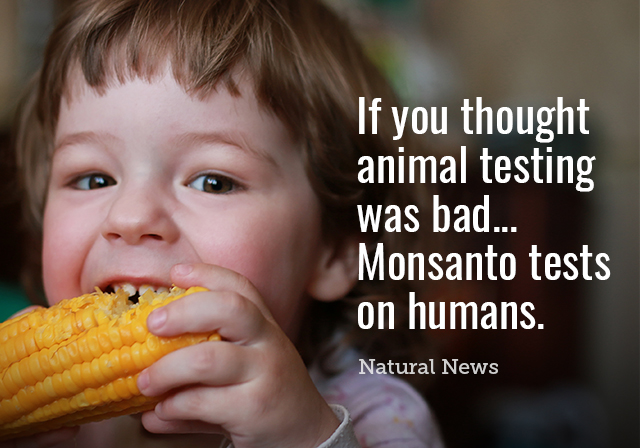 If you thought animal testing was bad... Monsanto tests on humans.

Natural News