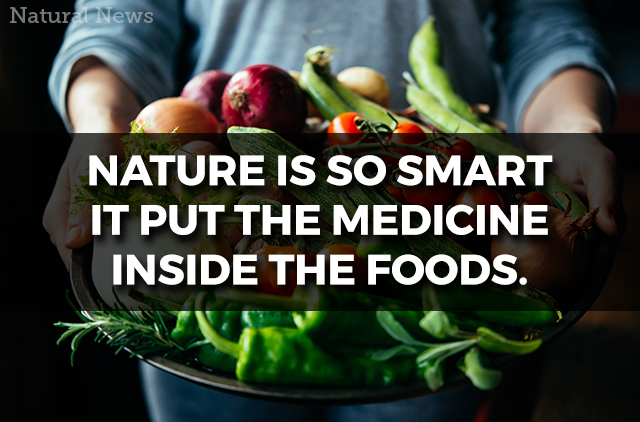 Natural News

NATURE IS SO SMART IT PUT THE MEDICINE INSIDE THE FOODS.