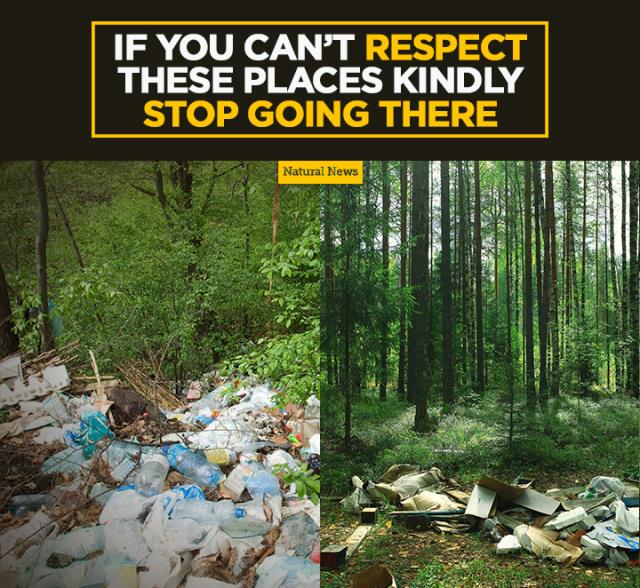 IF YOU CAN'T RESPECT THESE PLACES KINDLY STOP GOING THERE

Natural News