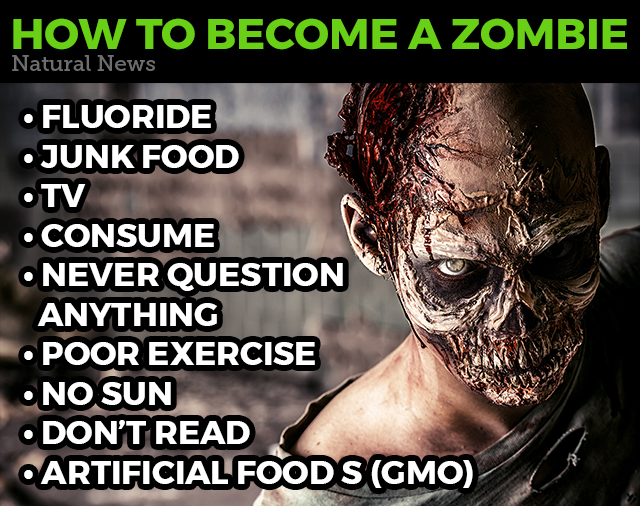 HOW TO BECOME A ZOMBIE
Natural News

• FLUORIDE
• JUNK FOOD
• TV
• CONSUME
• NEVER QUESTION ANYTHING
• POOR EXERCISE
• NO SUN
• DON'T READ
• ARTIFICIAL FOOD S (GMO)