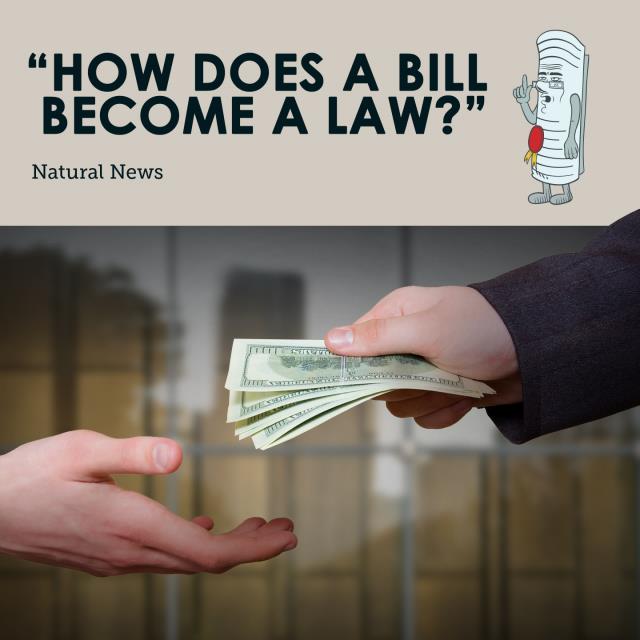 “HOW DOES A BILL BECOME A LAW?”

Natural News