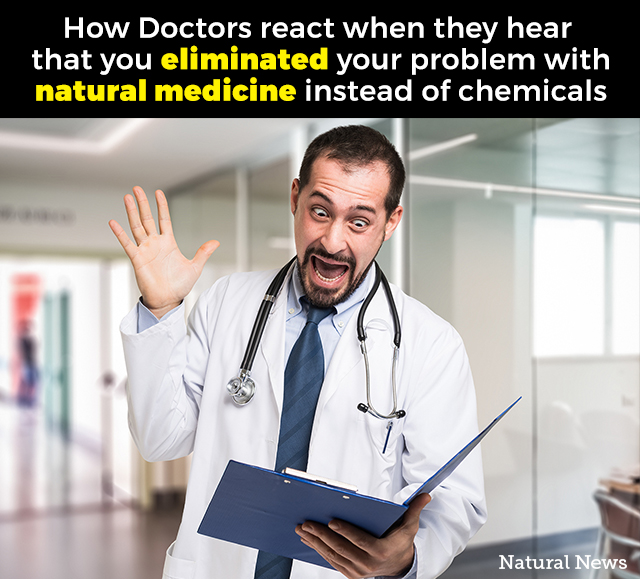 How Doctors react when they hear that you eliminated your problem with natural medicine instead of chemicals

Natural News