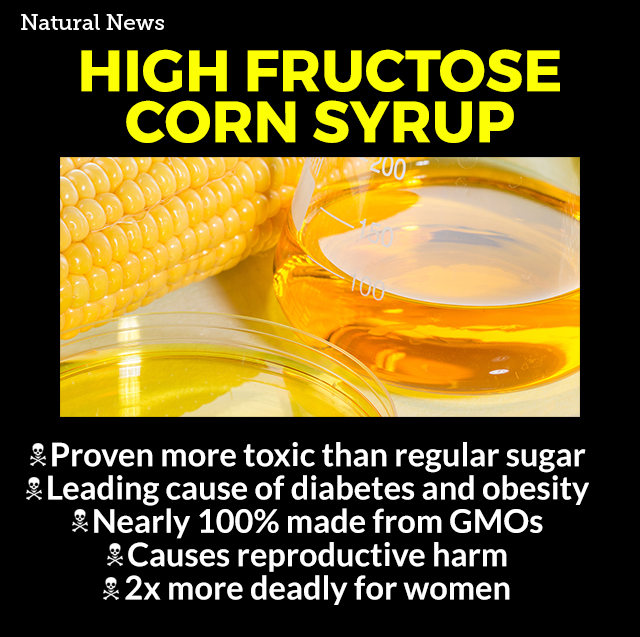 Natural News

HIGH FRUCTOSE CORN SYRUP

200
150
100

☠Proven more toxic than regular sugar
☠Leading cause of diabetes and obesity
☠Nearly 100% made from GMOs
☠Causes reproductive harm
☠2x more deadly for women