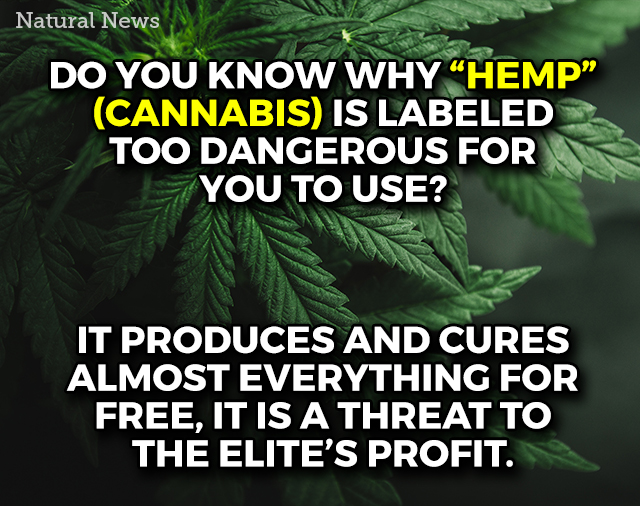 Natural News

DO YOU KNOW WHY “HEMP” (CANNABIS) IS LABELED TOO DANGEROUS FOR YOU TO USE?

IT PRODUCES AND CURES ALMOST EVERYTHING FOR FREE, IT IS A THREAT TO THE ELITE’S PROFIT.