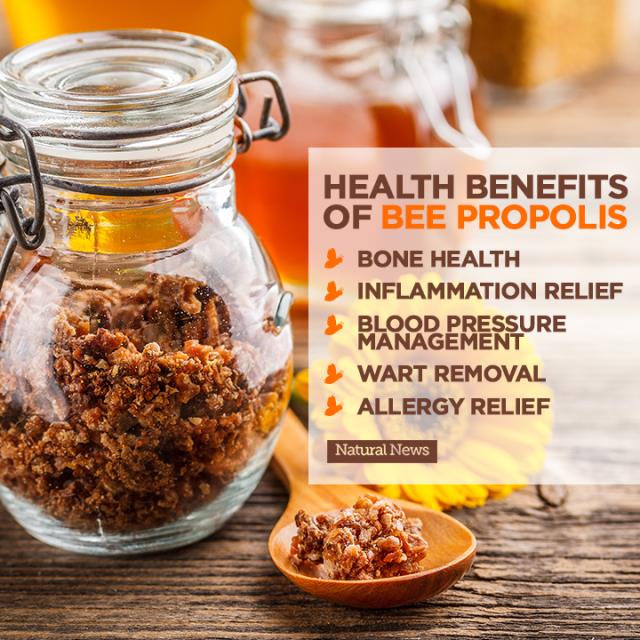 HEALTH BENEFITS OF BEE PROPOLIS

BONE HEALTH
INFLAMMATION RELIEF
BLOOD PRESSURE MANAGEMENT
WART REMOVAL
ALLERGY RELIEF

Natural News