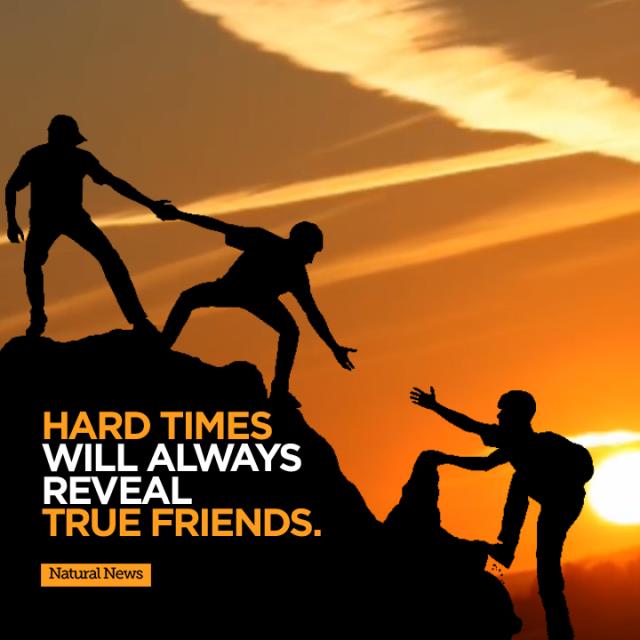 HARD TIMES
WILL ALWAYS
REVEAL
TRUE FRIENDS.

Natural News