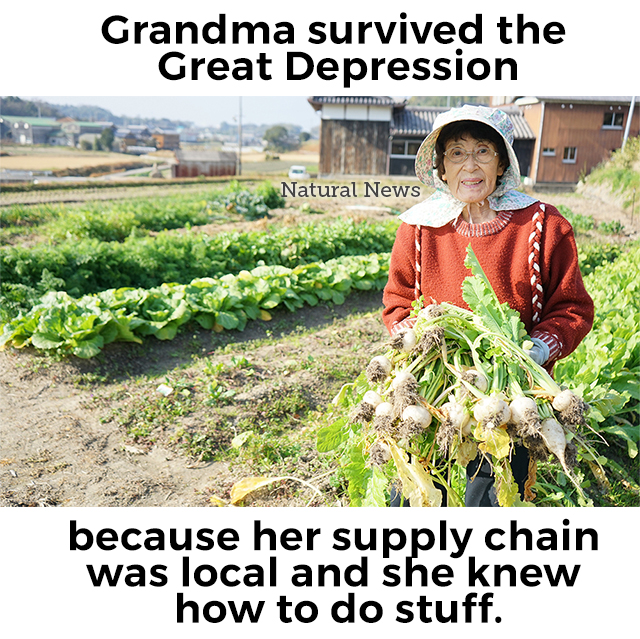 Grandma survived the Great Depression

Natural News

because her supply chain was local and she knew how to do stuff.