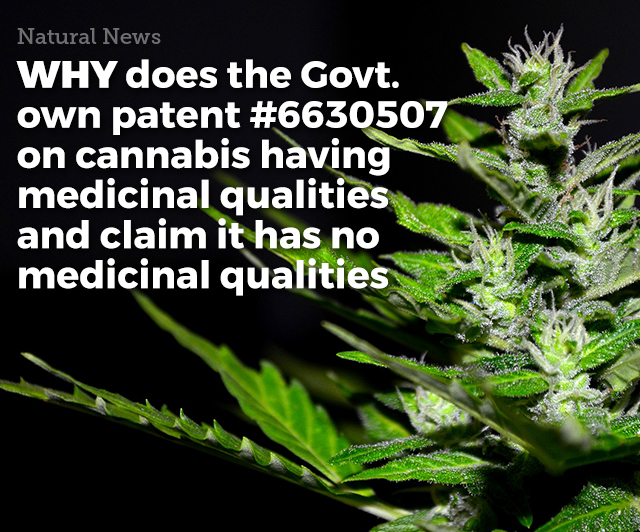 Natural News

WHY does the Govt. own patent #6630507 on cannabis having medicinal qualities and claim it has no medicinal qualities