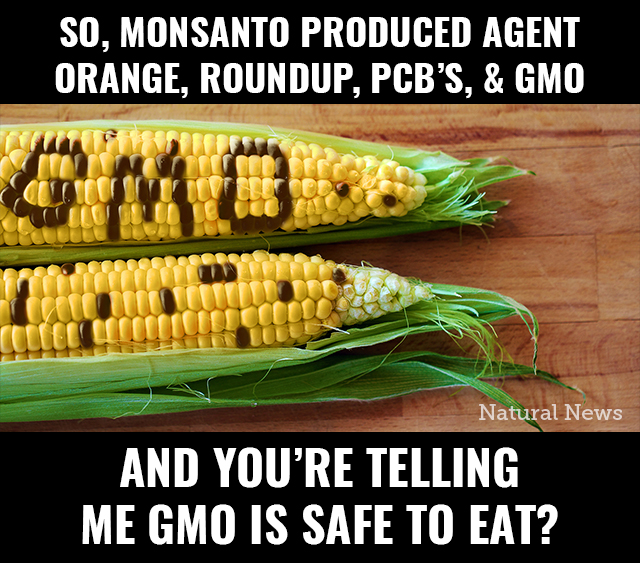 SO, MONSANTO PRODUCED AGENT ORANGE, ROUNDUP, PCB'S, & GMO

GMO

Natural News

AND YOU'RE TELLING ME GMO IS SAFE TO EAT?