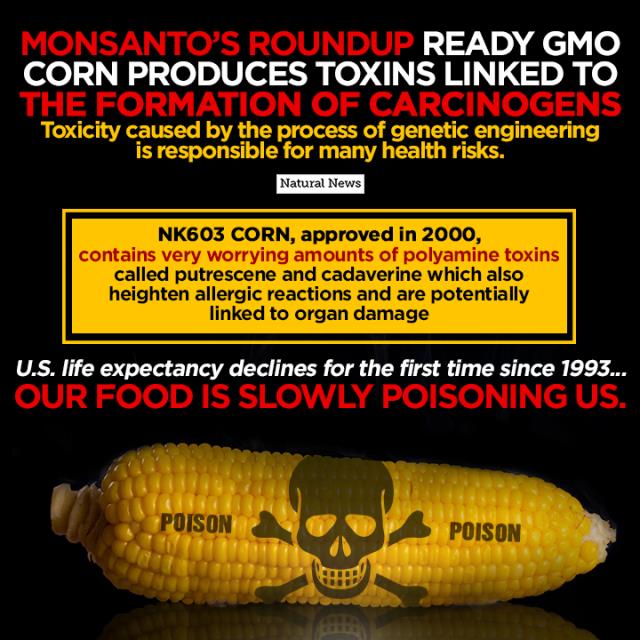 MONSANTO'S ROUNDUP READY GMO CORN PRODUCES TOXINS LINKED TO THE FORMATION OF CARCINOGENS

Toxicity caused by the process of genetic engineering is responsible for many health risks.

Natural News

NK603 CORN, approved in 2000, contains very worrying amounts of polyamine toxins called putrescene and cadaverine which also heighten allergic reactions and are potentially linked to organ damage

U.S. life expectancy declines for the first time since 1993...

OUR FOOD IS SLOWLY POISONING US.

POISON

POISON