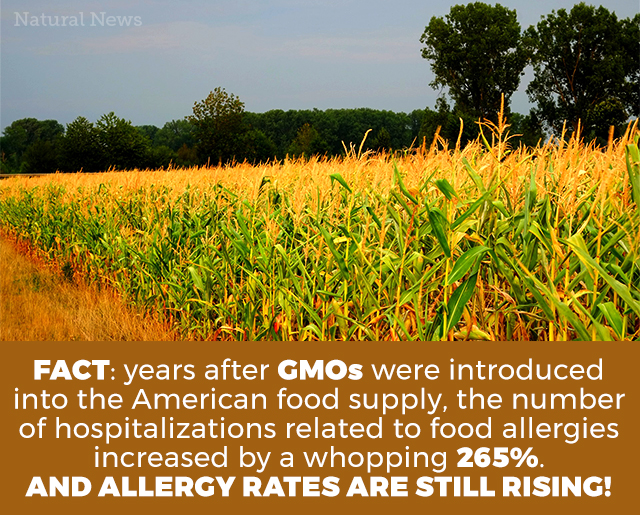 Natural News

FACT: years after GMOs were introduced into the American food supply, the number of hospitalizations related to food allergies increased by a whopping 265%.
AND ALLERGY RATES ARE STILL RISING!