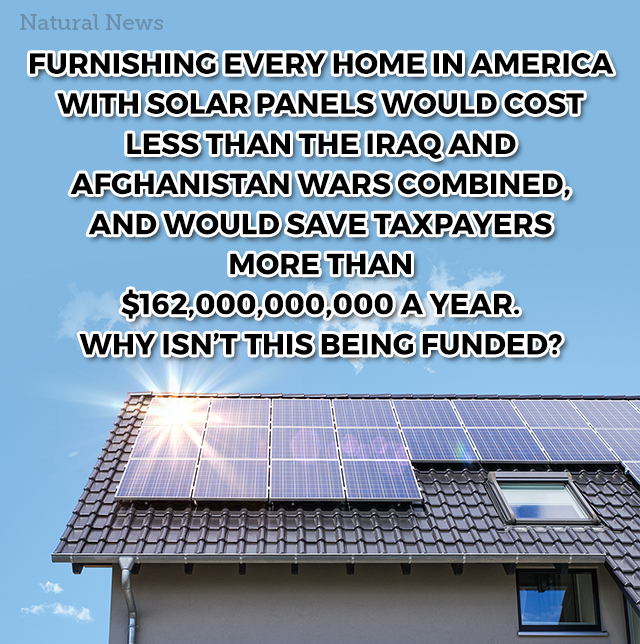 Natural News

FURNISHING EVERY HOME IN AMERICA WITH SOLAR PANELS WOULD COST LESS THAN THE IRAQ AND AFGHANISTAN WARS COMBINED, AND WOULD SAVE TAXPAYERS MORE THAN $162,000,000,000 A YEAR. WHY ISN'T THIS BEING FUNDED?