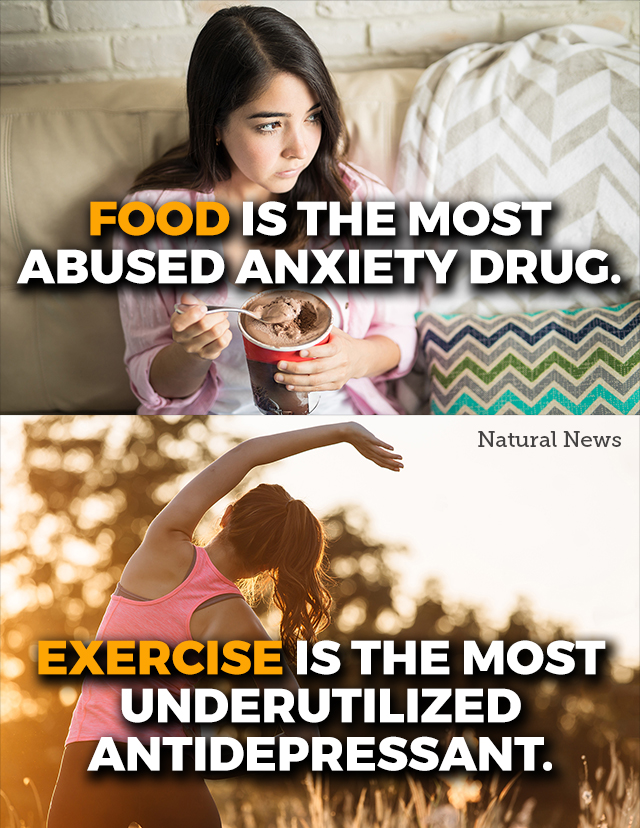 FOOD IS THE MOST ABUSED ANXIETY DRUG.

Natural News

EXERCISE IS THE MOST UNDERUTILIZED ANTIDEPRESSANT.