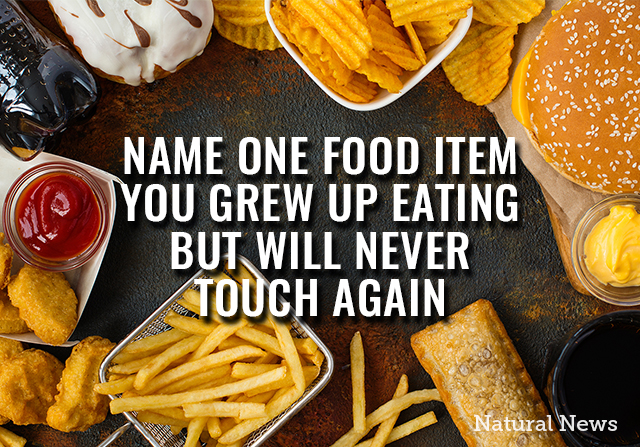 NAME ONE FOOD ITEM YOU GREW UP EATING BUT WILL NEVER TOUCH AGAIN

Natural News