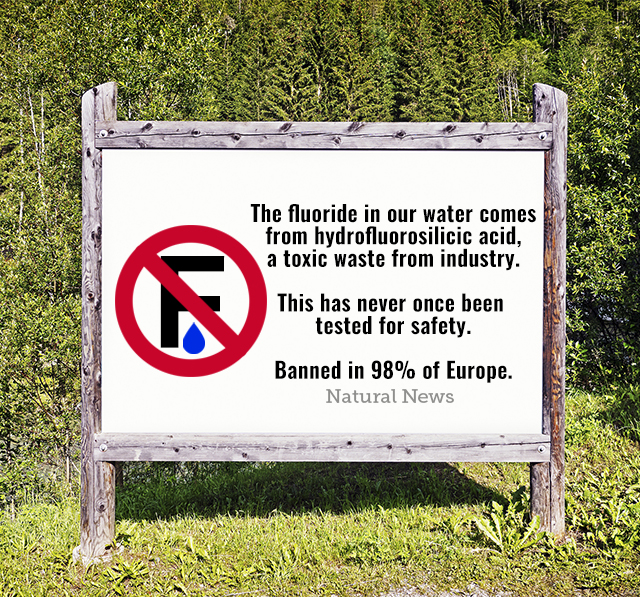 F

The fluoride in our water comes from hydrofluorosilicic acid, a toxic waste from industry.

This has never once been tested for safety.

Banned in 98% of Europe.

Natural News